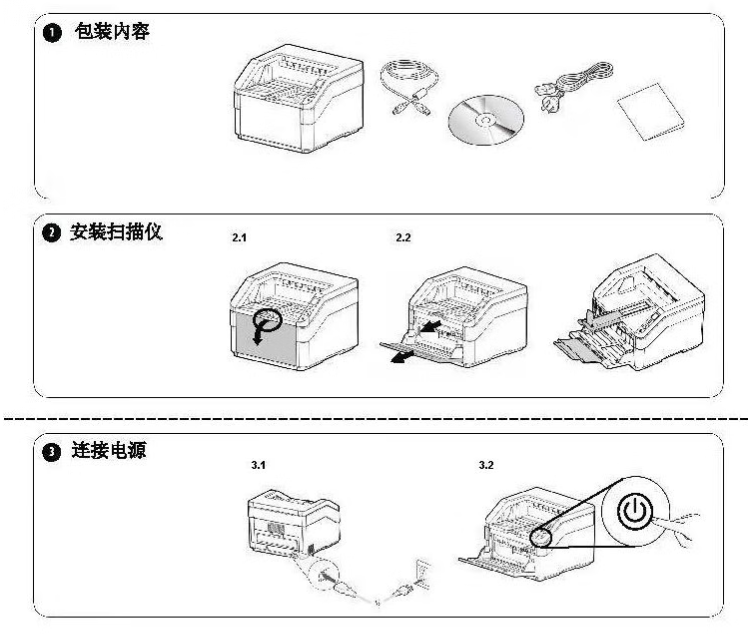 ❶ 包装内容

❷ 安装扫描仪

2.1

2.2

❸ 连接电源

3.1

3.2